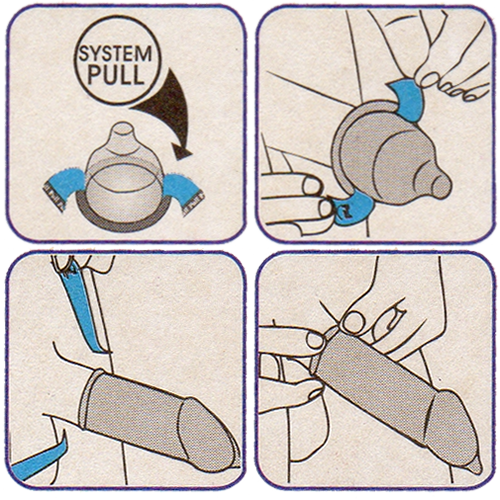 SYSTEM PULL